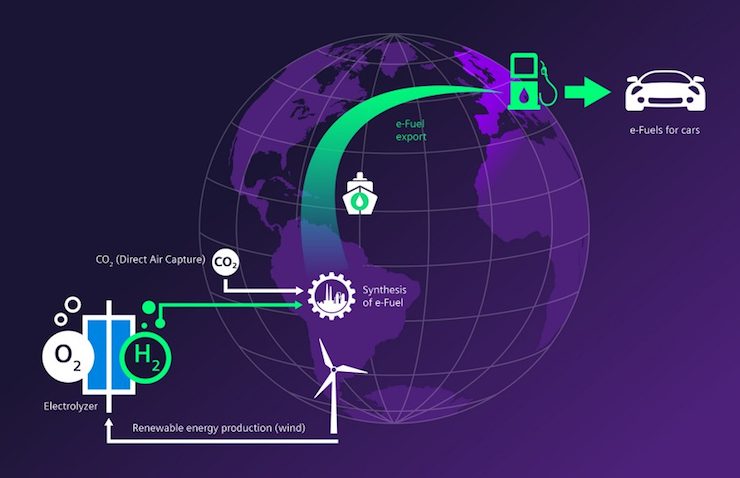 e-Fuel export

e-Fuels for cars

$CO_2$ (Direct Air Capture)

$CO_2$

Synthesis of e-Fuel

$O_2$

$H_2$

Electrolyzer

Renewable energy production (wind)